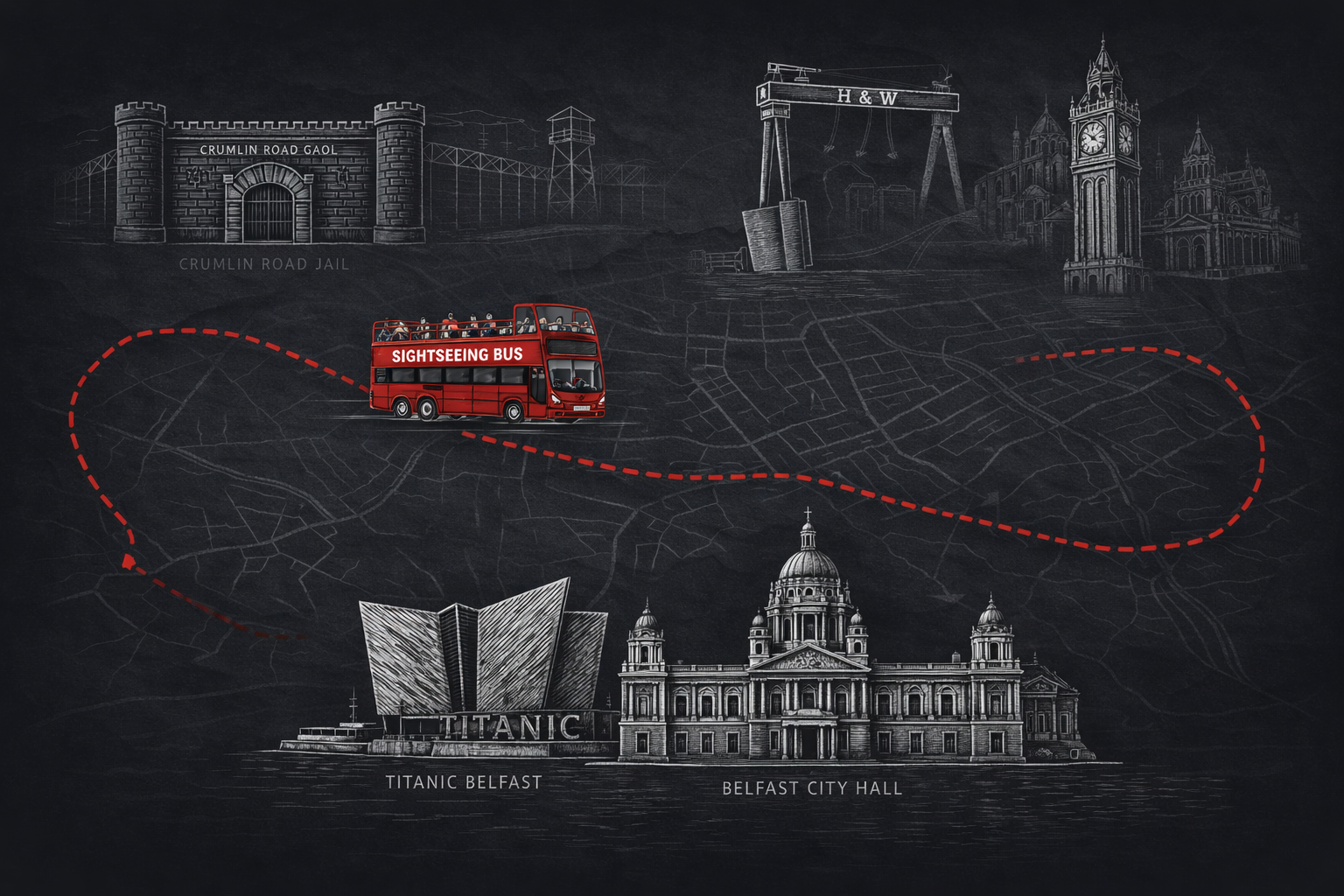 CRUMLIN ROAD GAOL

CRUMLIN ROAD JAIL

H & W

SIGHTSEEING BUS

TITANIC

TITANIC BELFAST

BELFAST CITY HALL